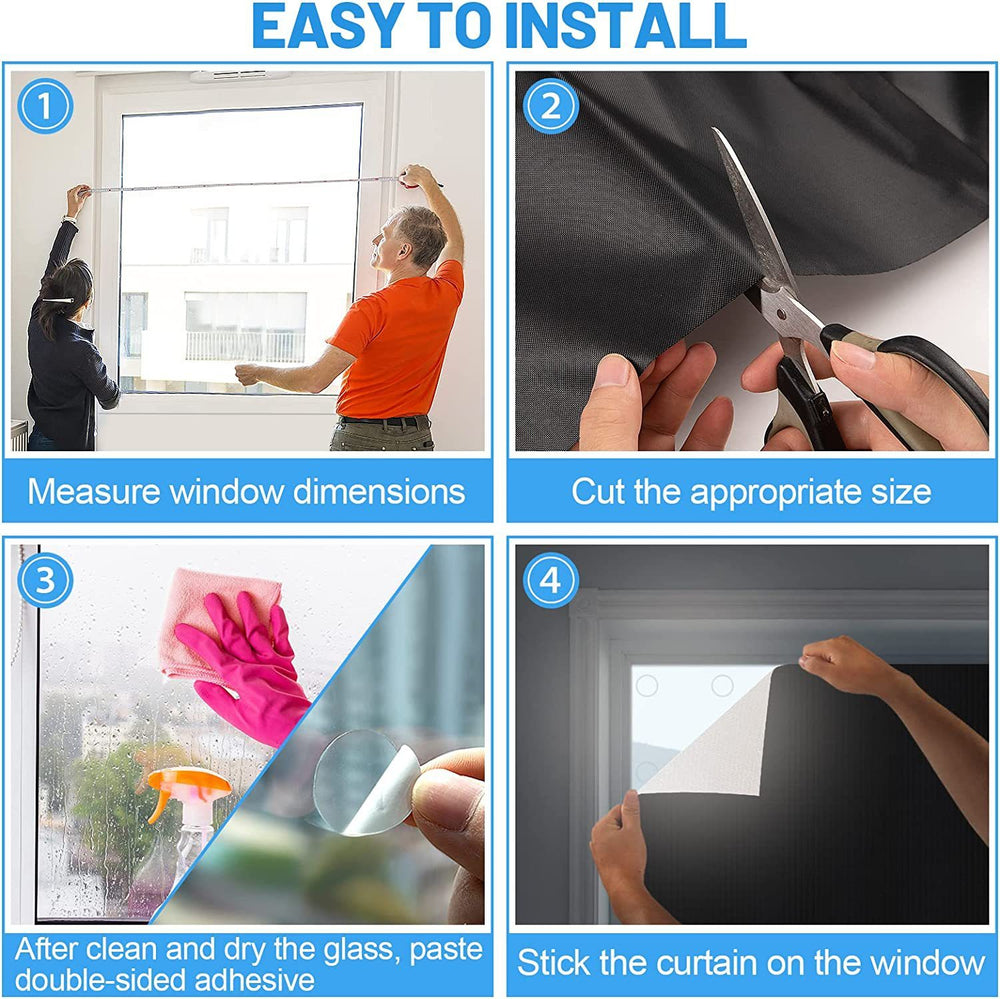 EASY TO INSTALL

1

Measure window dimensions

2

Cut the appropriate size

3

After clean and dry the glass, paste double-sided adhesive

4

Stick the curtain on the window