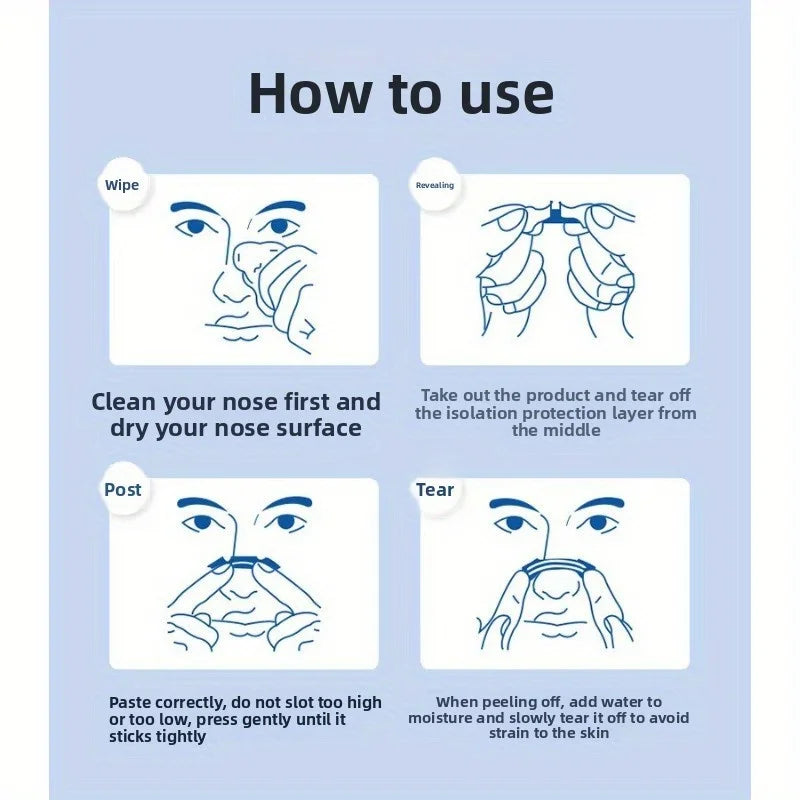 How to use

Wipe

Clean your nose first and dry your nose surface

Revealing

Take out the product and tear off the isolation protection layer from the middle

Post

Paste correctly, do not slot too high or too low, press gently until it sticks tightly

Tear

When peeling off, add water to moisture and slowly tear it off to avoid strain to the skin